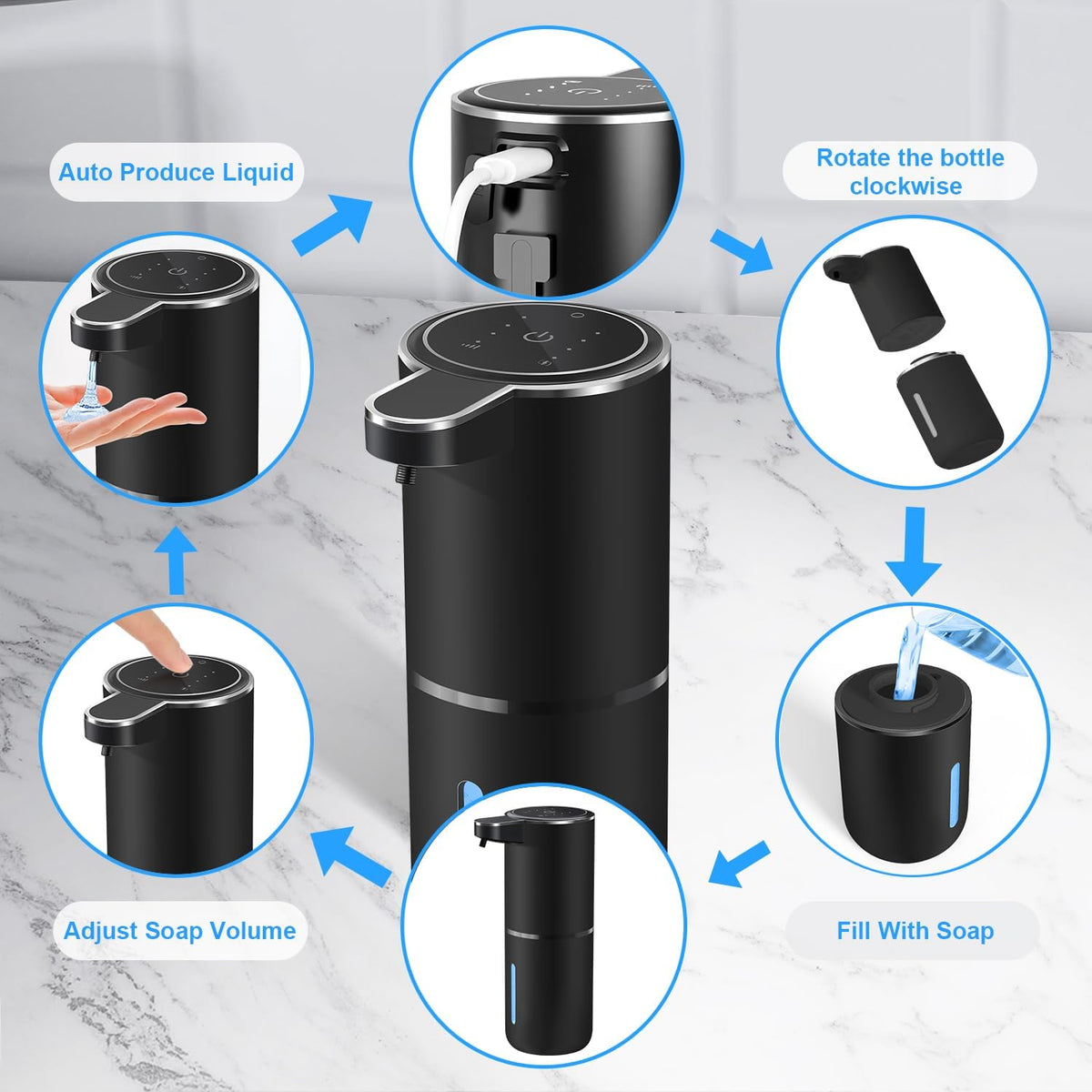 Auto Produce Liquid

Rotate the bottle clockwise

Adjust Soap Volume

Fill With Soap