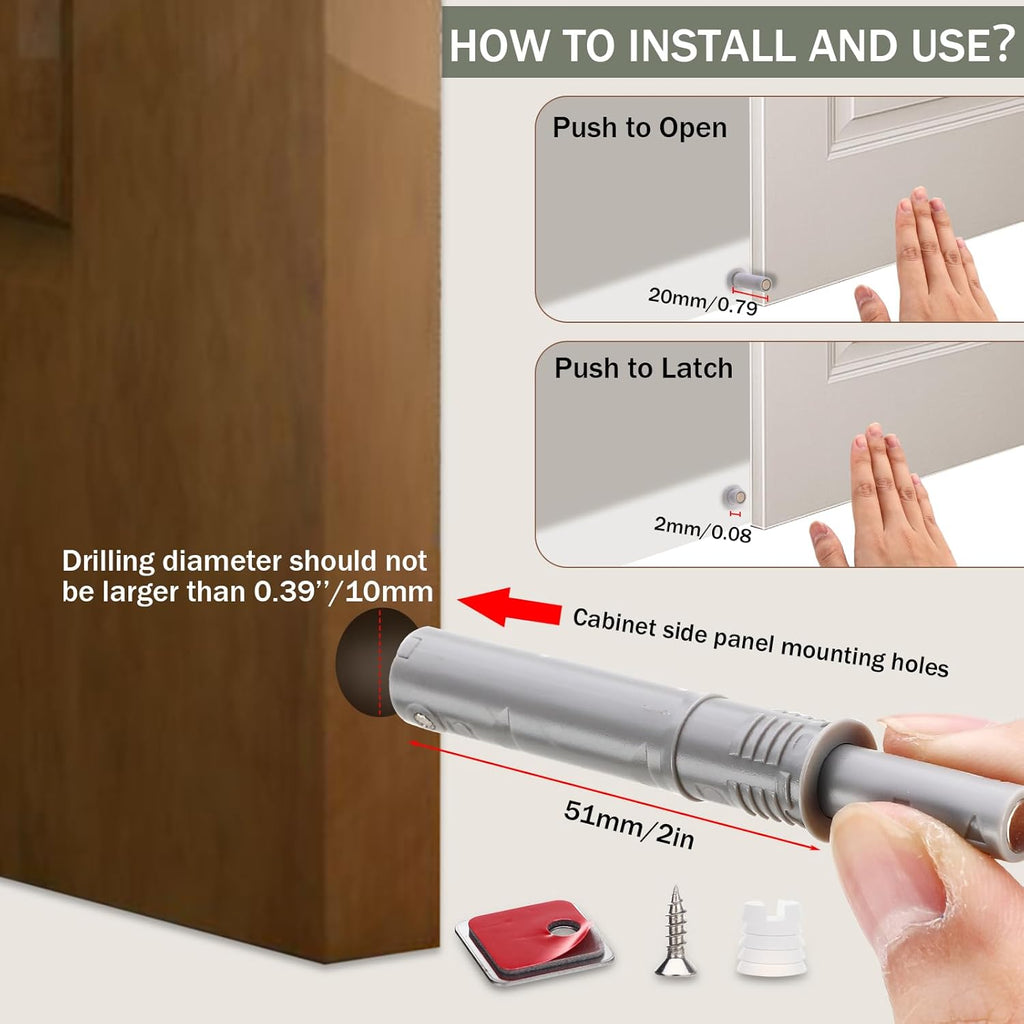 HOW TO INSTALL AND USE?

Push to Open

20mm/0.79

Push to Latch

2mm/0.08

Drilling diameter should not be larger than 0.39''/10mm

Cabinet side panel mounting holes

51mm/2in