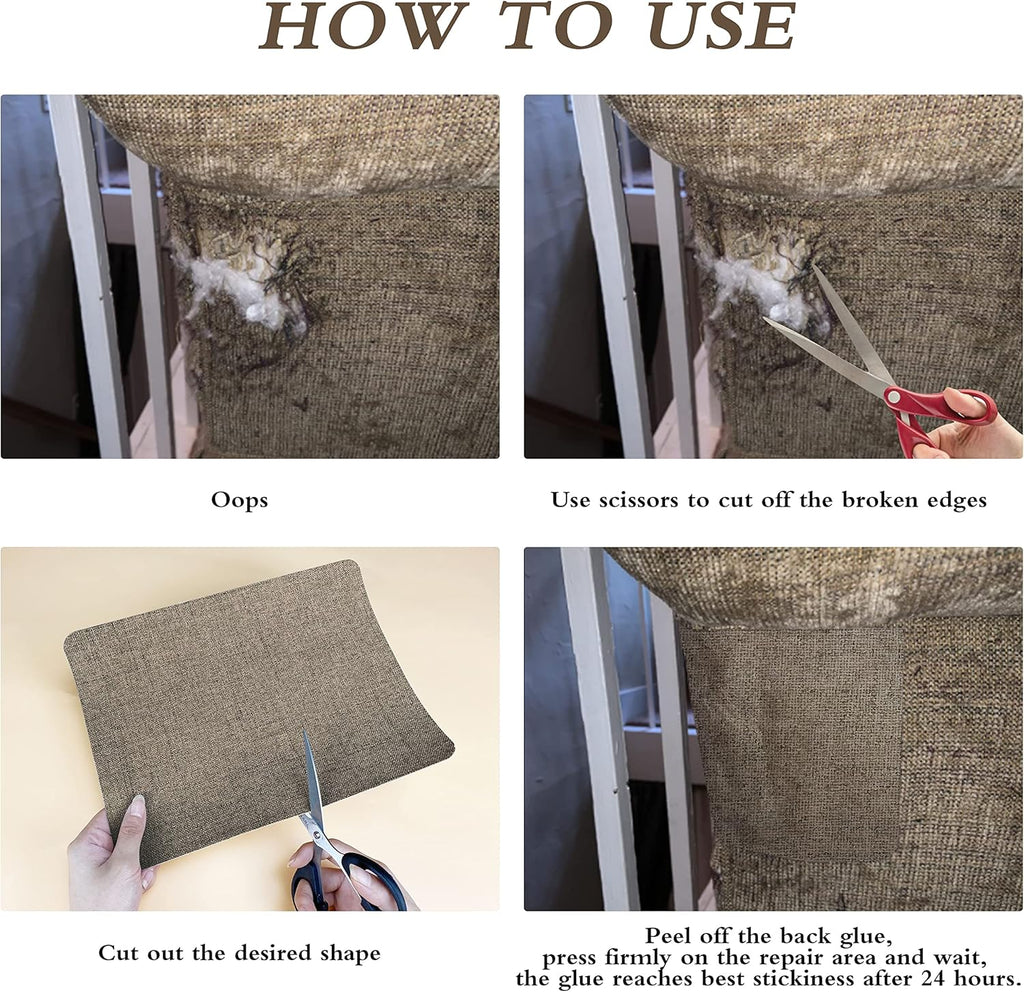 HOW TO USE

Oops

Use scissors to cut off the broken edges

Cut out the desired shape

Peel off the back glue,
press firmly on the repair area and wait,
the glue reaches best stickiness after 24 hours.